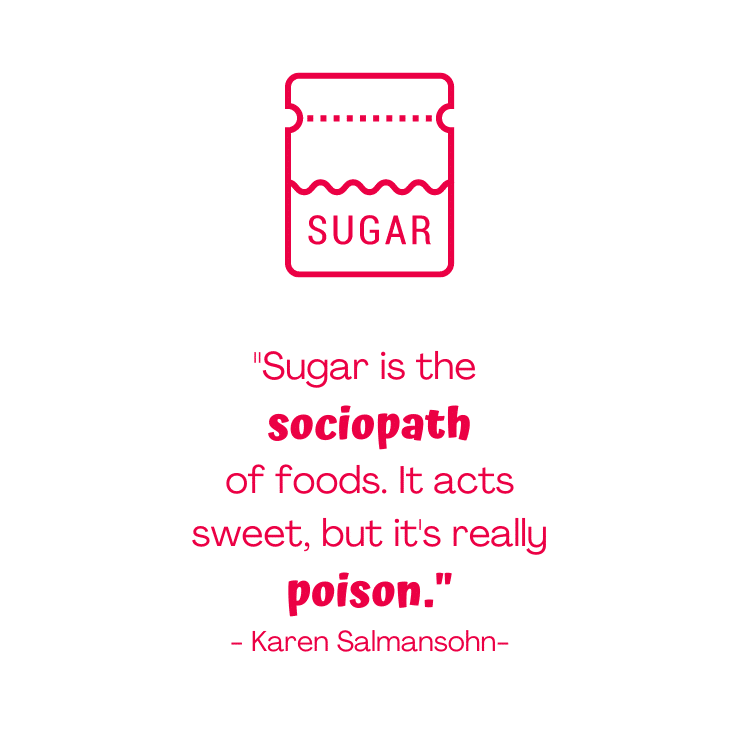 SUGAR

"Sugar is the sociopath of foods. It acts sweet, but it's really poison."

- Karen Salmansohn-